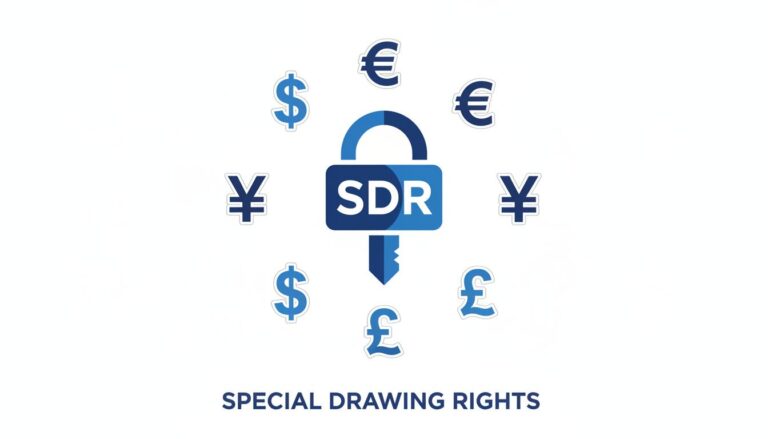 €
$
€
¥
SDR
¥
$
£
£

SPECIAL DRAWING RIGHTS