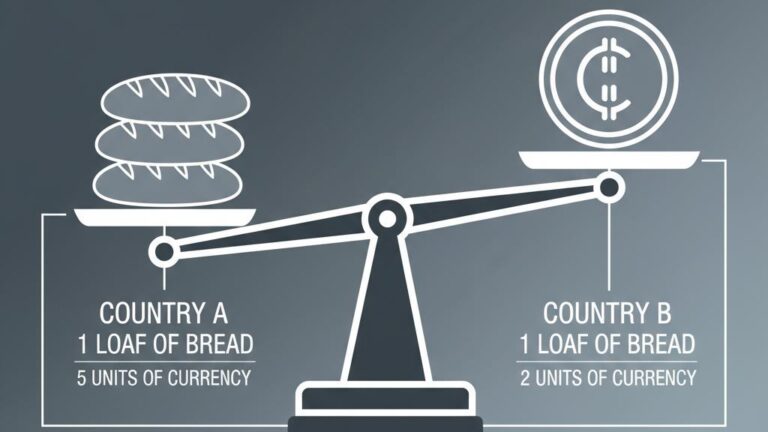 COUNTRY A
1 LOAF OF BREAD
5 UNITS OF CURRENCY

COUNTRY B
1 LOAF OF BREAD
2 UNITS OF CURRENCY